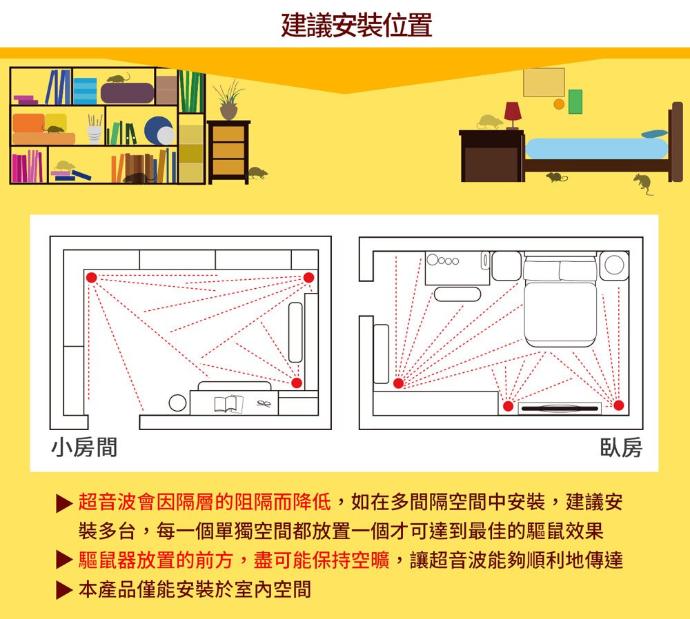 建議安裝位置

小房間

臥房

▶ 超音波會因隔層的阻隔而降低，如在多間隔空間中安裝，建議安裝多台，每一個單獨空間都放置一個才可達到最佳的驅鼠效果
▶ 驅鼠器放置的前方，盡可能保持空曠，讓超音波能夠順利地傳達
▶ 本產品僅能安裝於室內空間